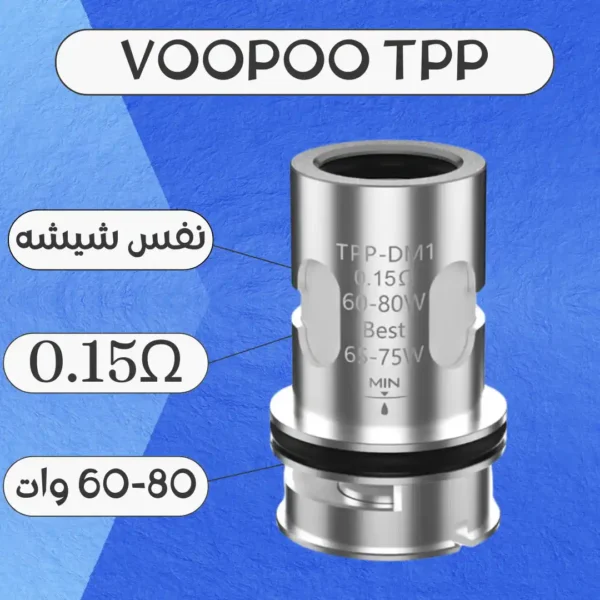 VOOPOO TPP

نفس شیشه

0.15Ω

60-80 وات

TPP-DM1
0.15Ω
60-80W
Best
65-75W
MIN